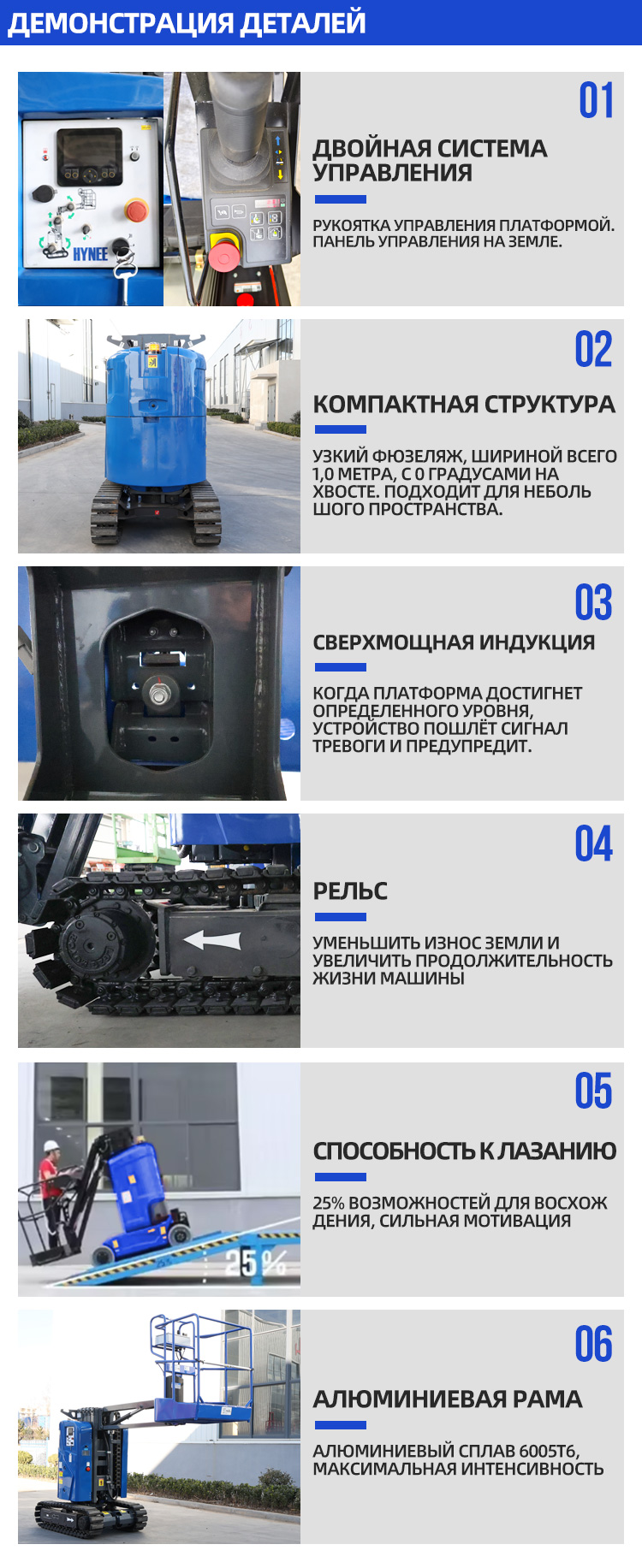 ДЕМОНСТРАЦИЯ ДЕТАЛЕЙ

HYNEE

01

ДВОЙНАЯ СИСТЕМА УПРАВЛЕНИЯ

РУКОЯТКА УПРАВЛЕНИЯ ПЛАТФОРМОЙ. ПАНЕЛЬ УПРАВЛЕНИЯ НА ЗЕМЛЕ.

02

КОМПАКТНАЯ СТРУКТУРА

УЗКИЙ ФЮЗЕЛЯЖ, ШИРИНОЙ ВСЕГО 1,0 МЕТРА, С 0 ГРАДУСАМИ НА ХВОСТЕ. ПОДХОДИТ ДЛЯ НЕБОЛЬ ШОГО ПРОСТРАНСТВА.

03

СВЕРХМОЩНАЯ ИНДУКЦИЯ

КОГДА ПЛАТФОРМА ДОСТИГНЕТ ОПРЕДЕЛЕННОГО УРОВНЯ, УСТРОЙСТВО ПОШЛЁТ СИГНАЛ ТРЕВОГИ И ПРЕДУПРЕДИТ.

04

РЕЛЬС

УМЕНЬШИТЬ ИЗНОС ЗЕМЛИ И УВЕЛИЧИТЬ ПРОДОЛЖИТЕЛЬНОСТЬ ЖИЗНИ МАШИНЫ

25%

05

СПОСОБНОСТЬ К ЛАЗАНИЮ

25% ВОЗМОЖНОСТЕЙ ДЛЯ ВОСХОЖ ДЕНИЯ, СИЛЬНАЯ МОТИВАЦИЯ

06

АЛЮМИНИЕВАЯ РАМА

АЛЮМИНИЕВЫЙ СПЛАВ 6005T6, МАКСИМАЛЬНАЯ ИНТЕНСИВНОСТЬ