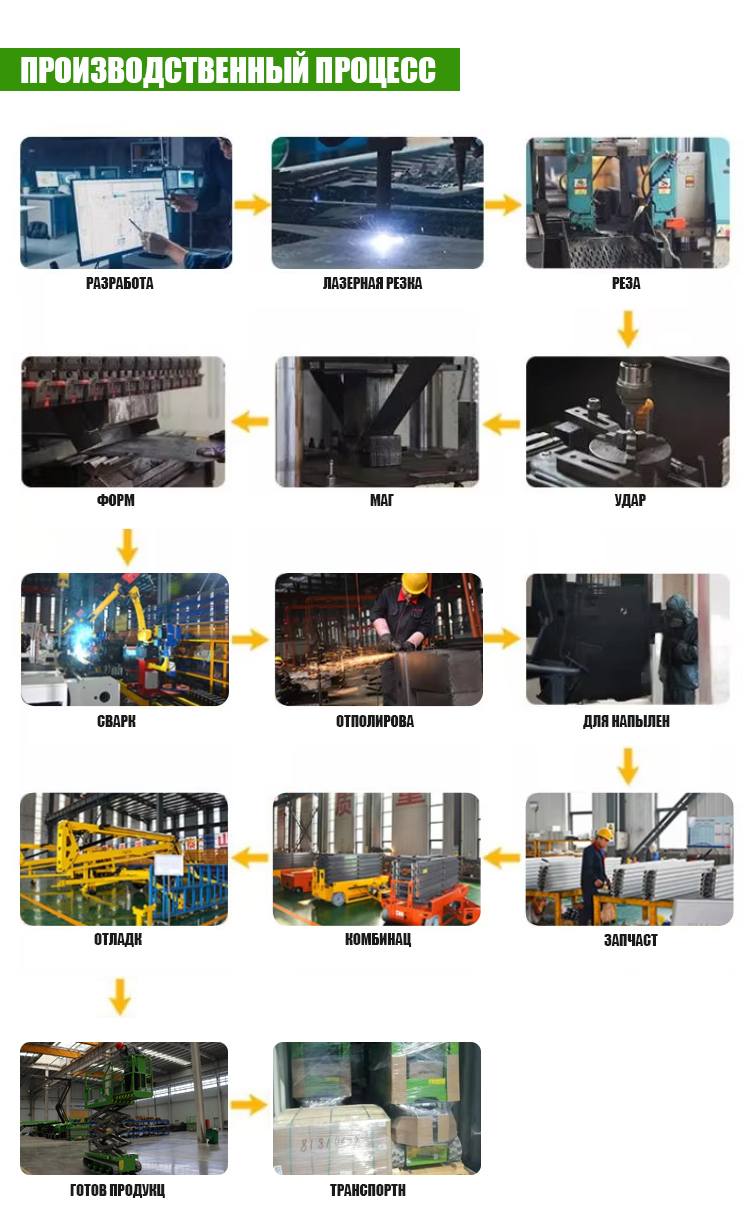 ПРОИЗВОДСТВЕННЫЙ ПРОЦЕСС

РАЗРАБОТА

ЛАЗЕРНАЯ РЕЗКА

РЕЗА

УДАР

МАГ

ФОРМ

СВАРК

ОТПОЛИРОВА

ДЛЯ НАПЫЛЕН

ЗАПЧАСТ

КОМБИНАЦ

ОТЛАДК

ГОТОВ ПРОДУКЦ

ТРАНСПОРТН